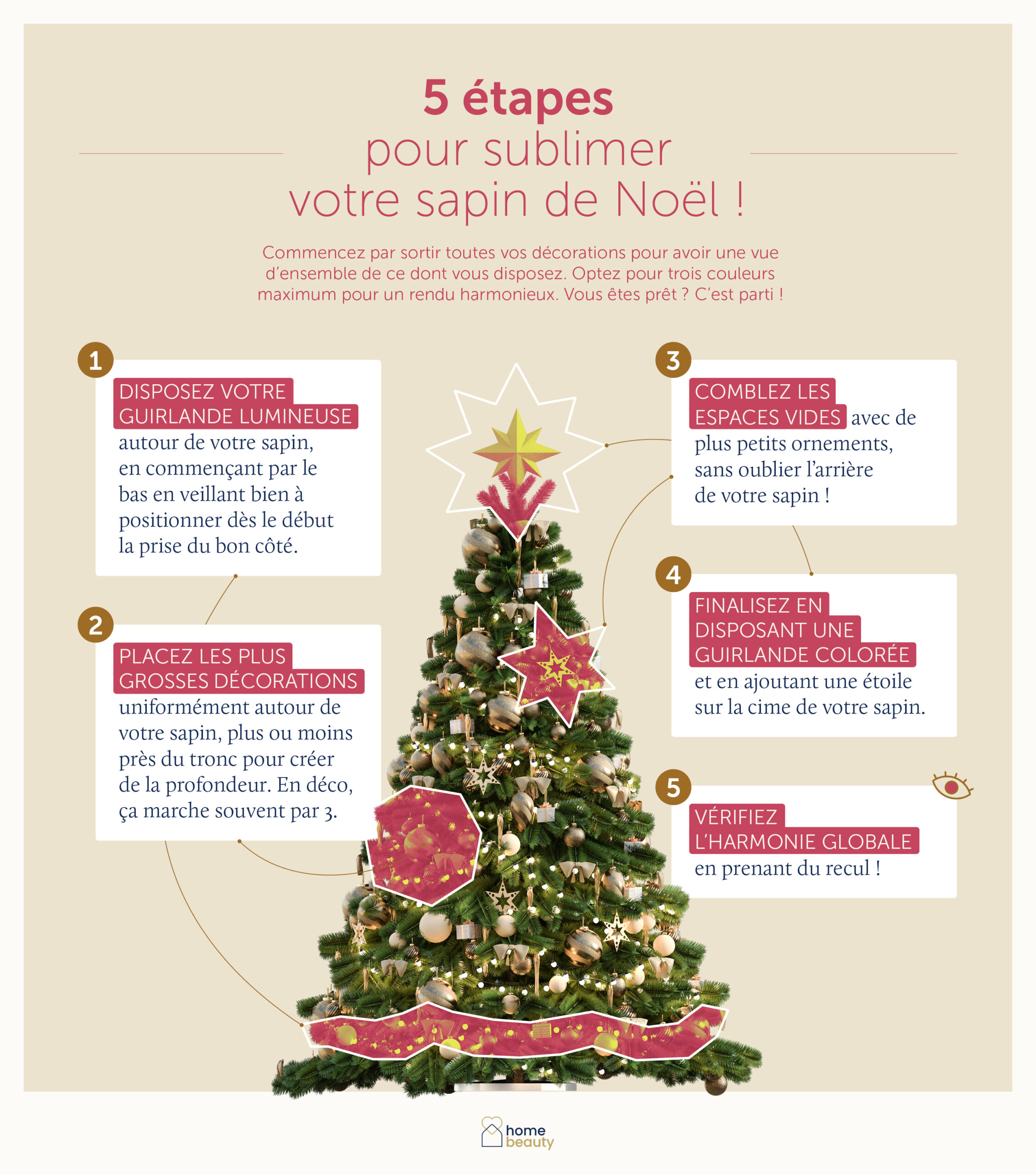 5 étapes
pour sublimer
votre sapin de Noël !

Commencez par sortir toutes vos décorations pour avoir une vue d'ensemble de ce dont vous disposez. Optez pour trois couleurs maximum pour un rendu harmonieux. Vous êtes prêt ? C'est parti !

1

DISPOSEZ VOTRE GUIRLANDE LUMINEUSE autour de votre sapin, en commençant par le bas en veillant bien à positionner dès le début la prise du bon côté.

2

PLACEZ LES PLUS GROSSES DÉCORATIONS uniformément autour de votre sapin, plus ou moins près du tronc pour créer de la profondeur. En déco, ça marche souvent par 3.

3

COMBLEZ LES ESPACES VIDES avec de plus petits ornements, sans oublier l'arrière de votre sapin !

4

FINALISEZ EN DISPOSANT UNE GUIRLANDE COLORÉE et en ajoutant une étoile sur la cime de votre sapin.

5

VÉRIFIEZ L'HARMONIE GLOBALE en prenant du recul !

home beauty